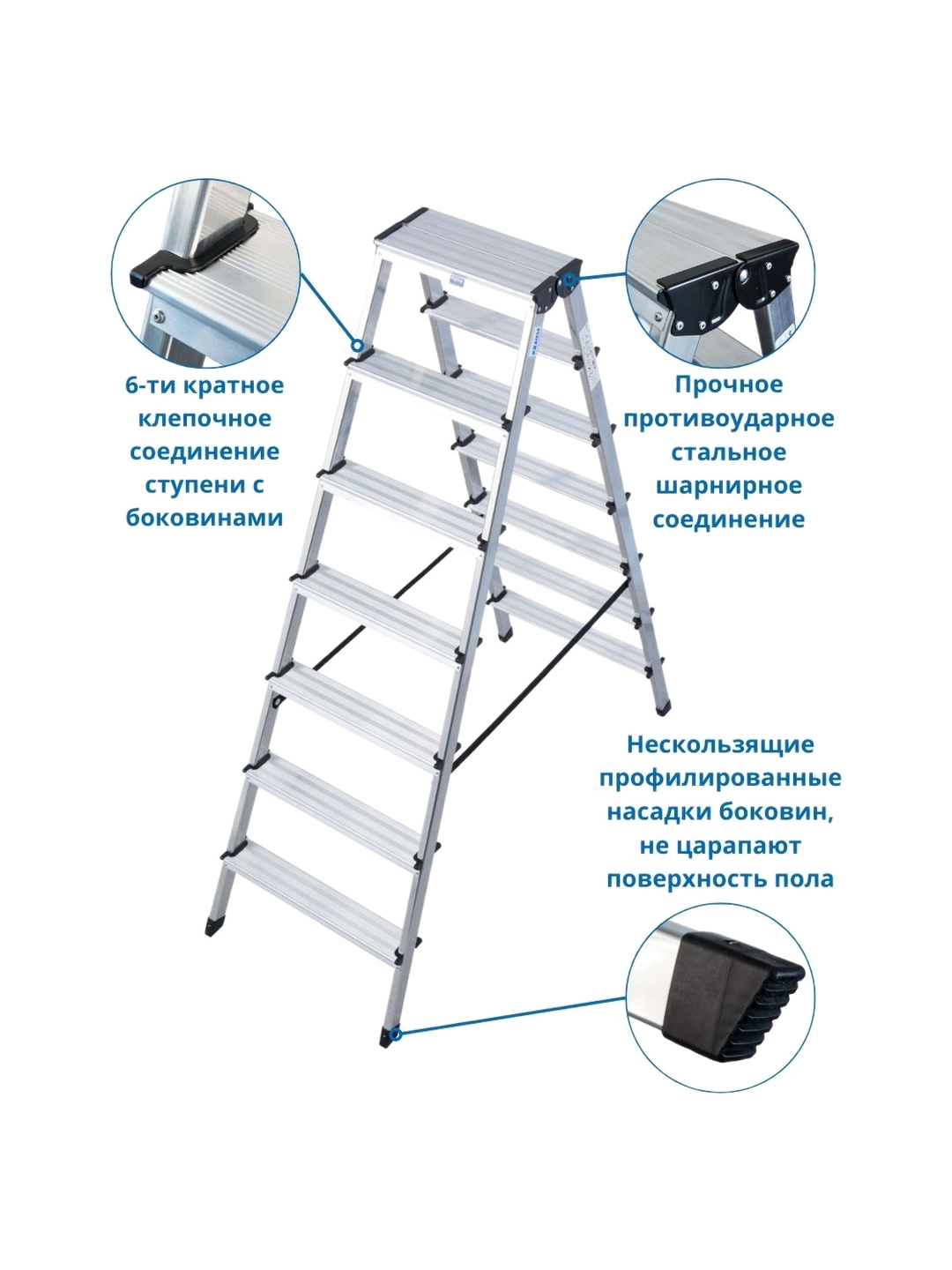 6-ти кратное клепочное соединение ступени с боковинами

Прочное противоударное стальное шарнирное соединение

Нескользящие профилированные насадки боковин, не царапают поверхность пола